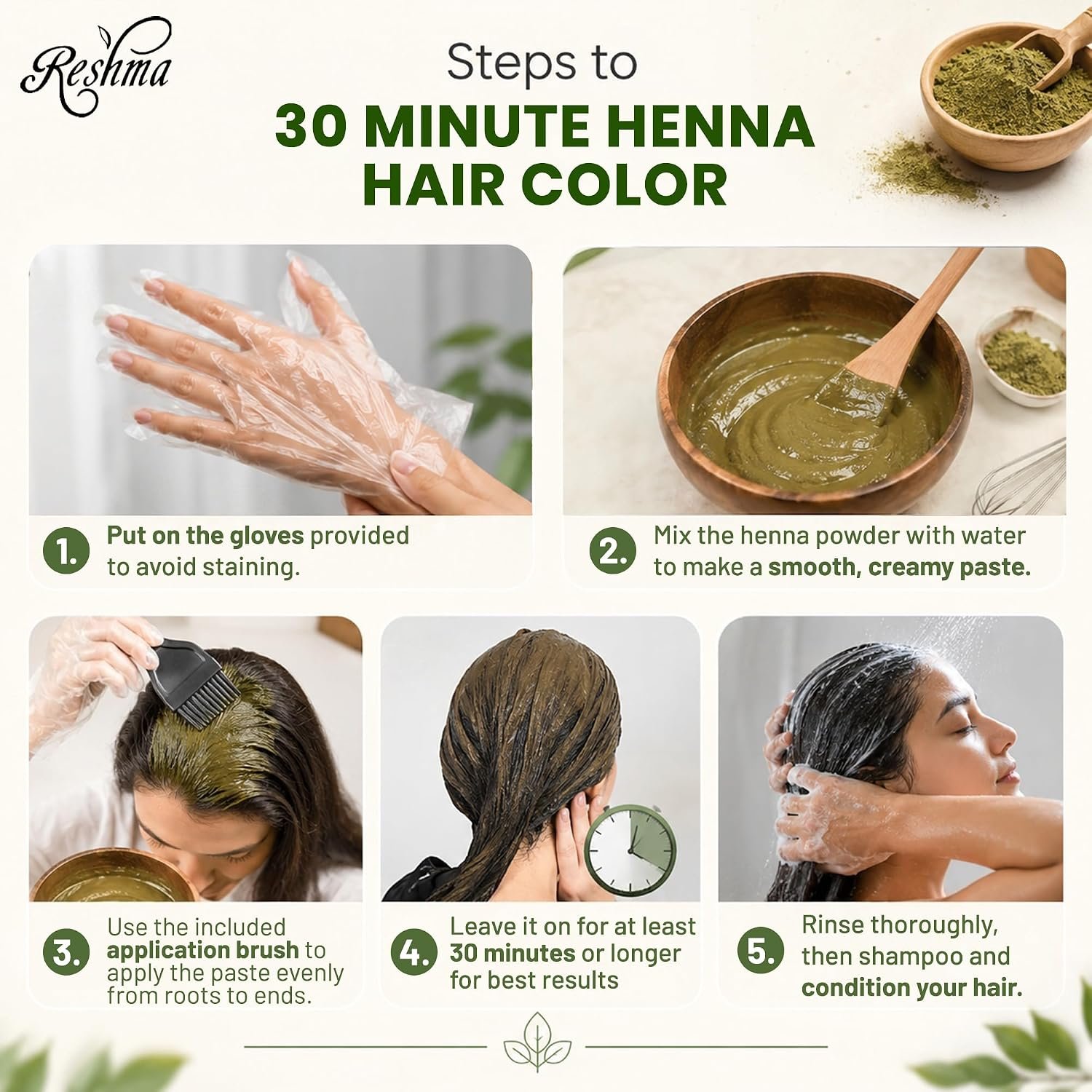 Reshma

Steps to
30 MINUTE HENNA HAIR COLOR

1. Put on the gloves provided to avoid staining.

2. Mix the henna powder with water to make a smooth, creamy paste.

3. Use the included application brush to apply the paste evenly from roots to ends.

4. Leave it on for at least 30 minutes or longer for best results

5. Rinse thoroughly, then shampoo and condition your hair.