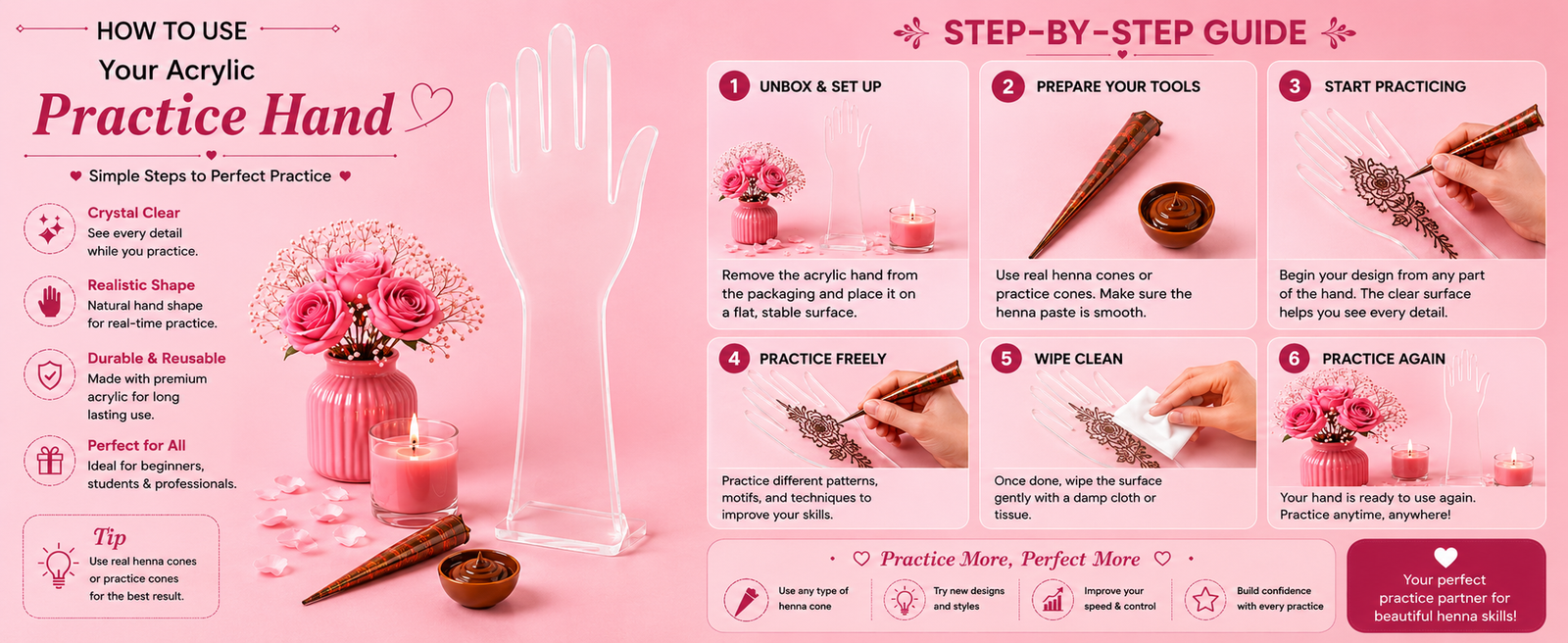 HOW TO USE
Your Acrylic
Practice Hand

Simple Steps to Perfect Practice

Crystal Clear
See every detail while you practice.

Realistic Shape
Natural hand shape for real-time practice.

Durable & Reusable
Made with premium acrylic for long lasting use.

Perfect for All
Ideal for beginners, students & professionals.

Tip
Use real henna cones or practice cones for the best result.

STEP-BY-STEP GUIDE

1 UNBOX & SET UP
Remove the acrylic hand from the packaging and place it on a flat, stable surface.

2 PREPARE YOUR TOOLS
Use real henna cones or practice cones. Make sure the henna paste is smooth.

3 START PRACTICING
Begin your design from any part of the hand. The clear surface helps you see every detail.

4 PRACTICE FREELY
Practice different patterns, motifs, and techniques to improve your skills.

5 WIPE CLEAN
Once done, wipe the surface gently with a damp cloth or tissue.

6 PRACTICE AGAIN
Your hand is ready to use again. Practice anytime, anywhere!

Practice More, Perfect More

Use any type of henna cone

Try new designs and styles

Improve your speed & control

Build confidence with every practice

Your perfect practice partner for beautiful henna skills!